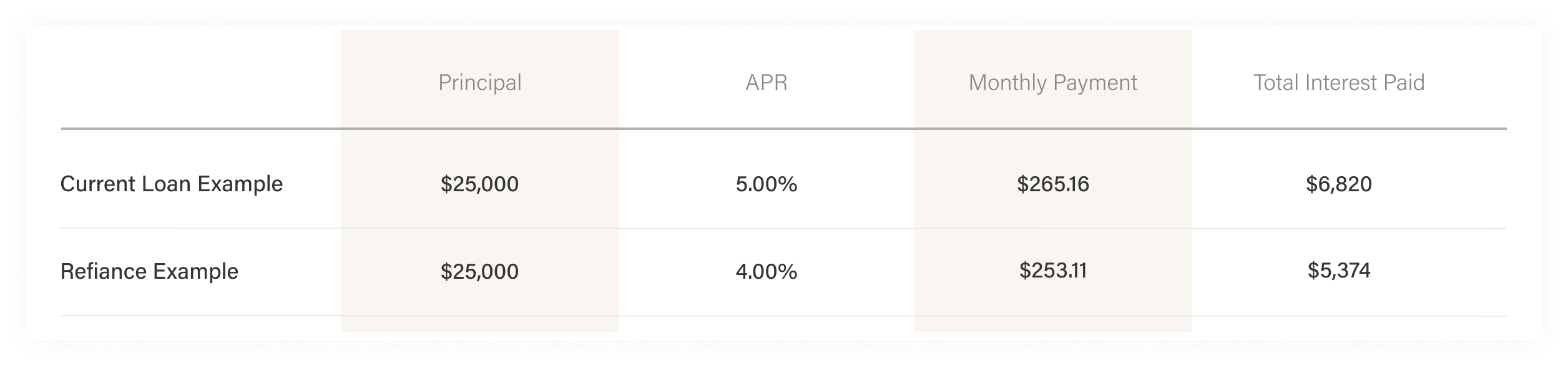 |  | Principal | APR | Monthly Payment | Total Interest Paid |
|---|---|---|---|---|
| Current Loan Example | \$25,000 | 5.00% | \$265.16 | \$6,820 |
| Refiance Example | \$25,000 | 4.00% | \$253.11 | \$5,374 |